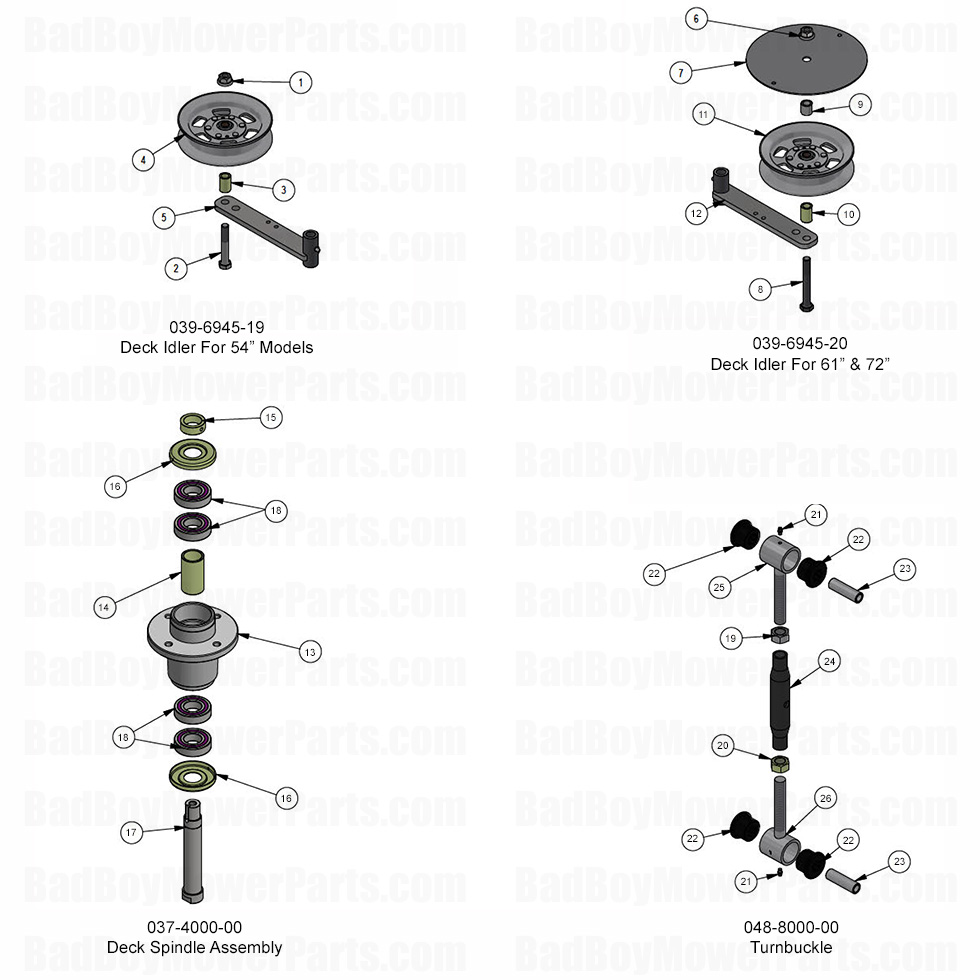 BadBoyMowerParts.com

1
4
3
5
2

039-6945-19
Deck Idler For 54" Models

6
7
9
11
12
10
8

039-6945-20
Deck Idler For 61" & 72"

15
16
18
14
13
18
16
17

037-4000-00
Deck Spindle Assembly

21
22
22
23
25
19
24
20
26
22
22
21
23

048-8000-00
Turnbuckle